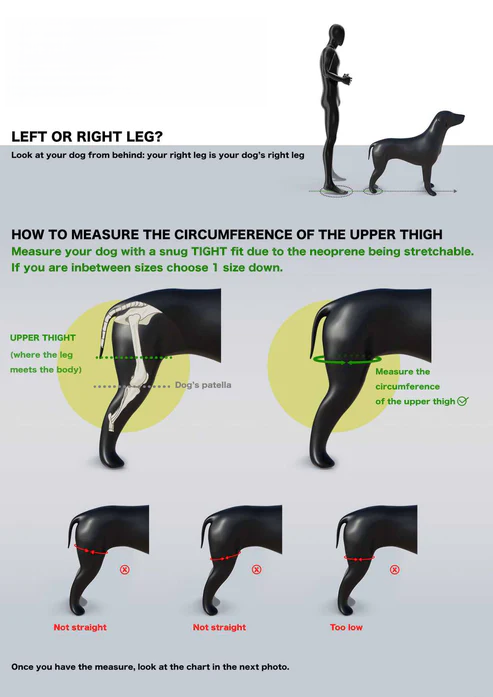 LEFT OR RIGHT LEG?
Look at your dog from behind: your right leg is your dog's right leg

HOW TO MEASURE THE CIRCUMFERENCE OF THE UPPER THIGH
Measure your dog with a snug TIGHT fit due to the neoprene being stretchable. If you are inbetween sizes choose 1 size down.

UPPER THIGHT (where the leg meets the body)

Dog's patella

Measure the circumference of the upper thigh

Not straight

Not straight

Too low

Once you have the measure, look at the chart in the next photo.